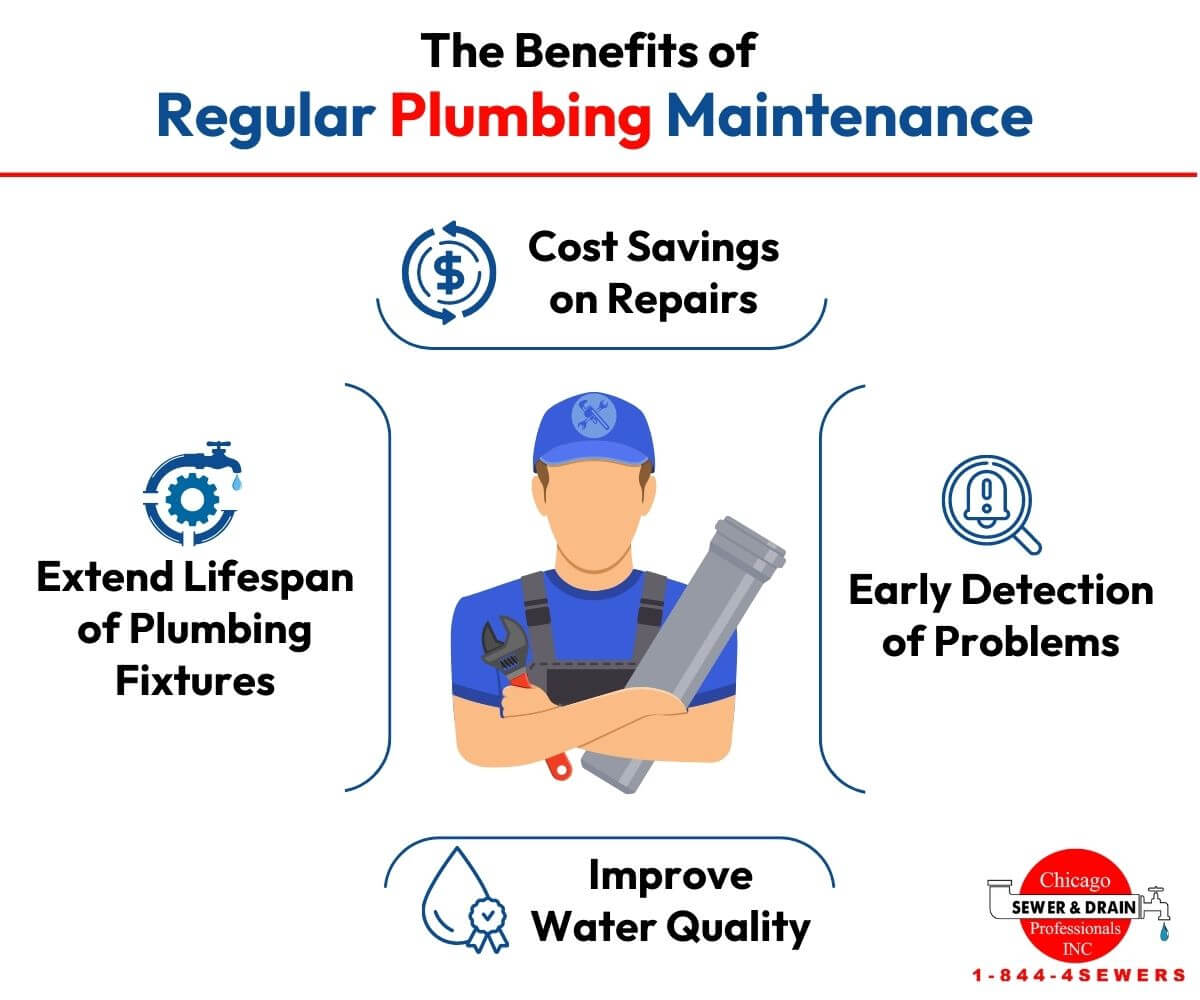 The Benefits of
Regular Plumbing Maintenance

Cost Savings on Repairs

Extend Lifespan of Plumbing Fixtures

Early Detection of Problems

Improve Water Quality

Chicago
SEWER & DRAIN
Professionals
INC
1-844-4SEWERS